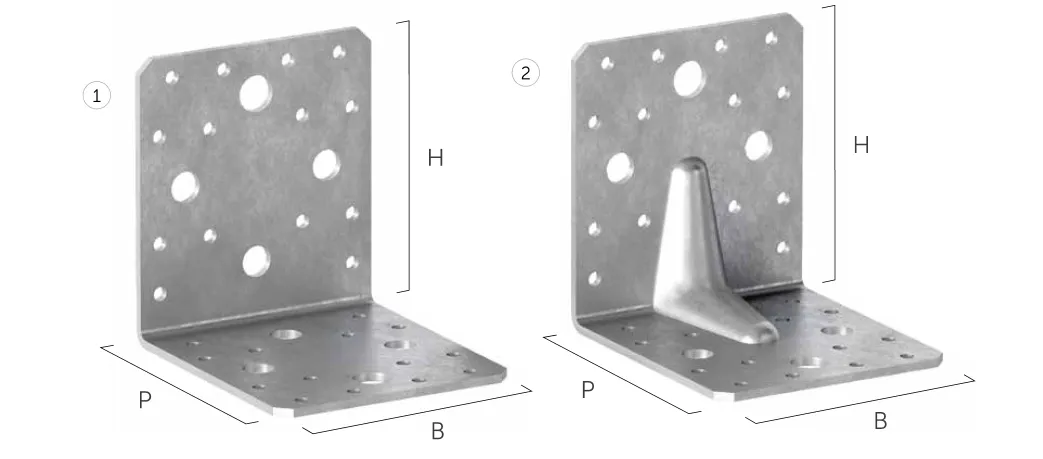 1
H
P
B
2
H
P
B